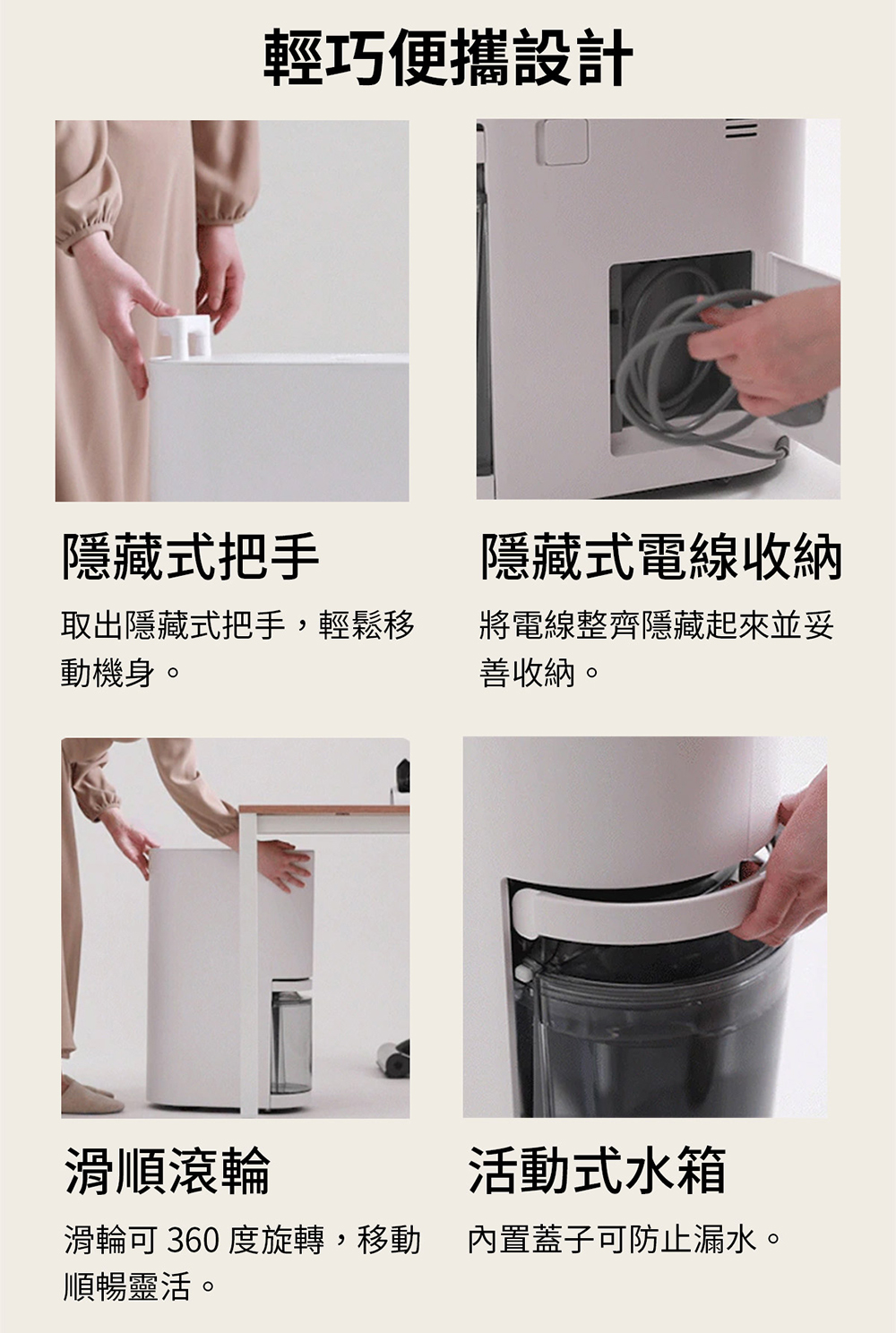 輕巧便攜設計

隱藏式把手

取出隱藏式把手，輕鬆移動機身。

隱藏式電線收納

將電線整齊隱藏起來並妥善收納。

滑順滾輪

滑輪可 360 度旋轉，移動順暢靈活。

活動式水箱

內置蓋子可防止漏水。