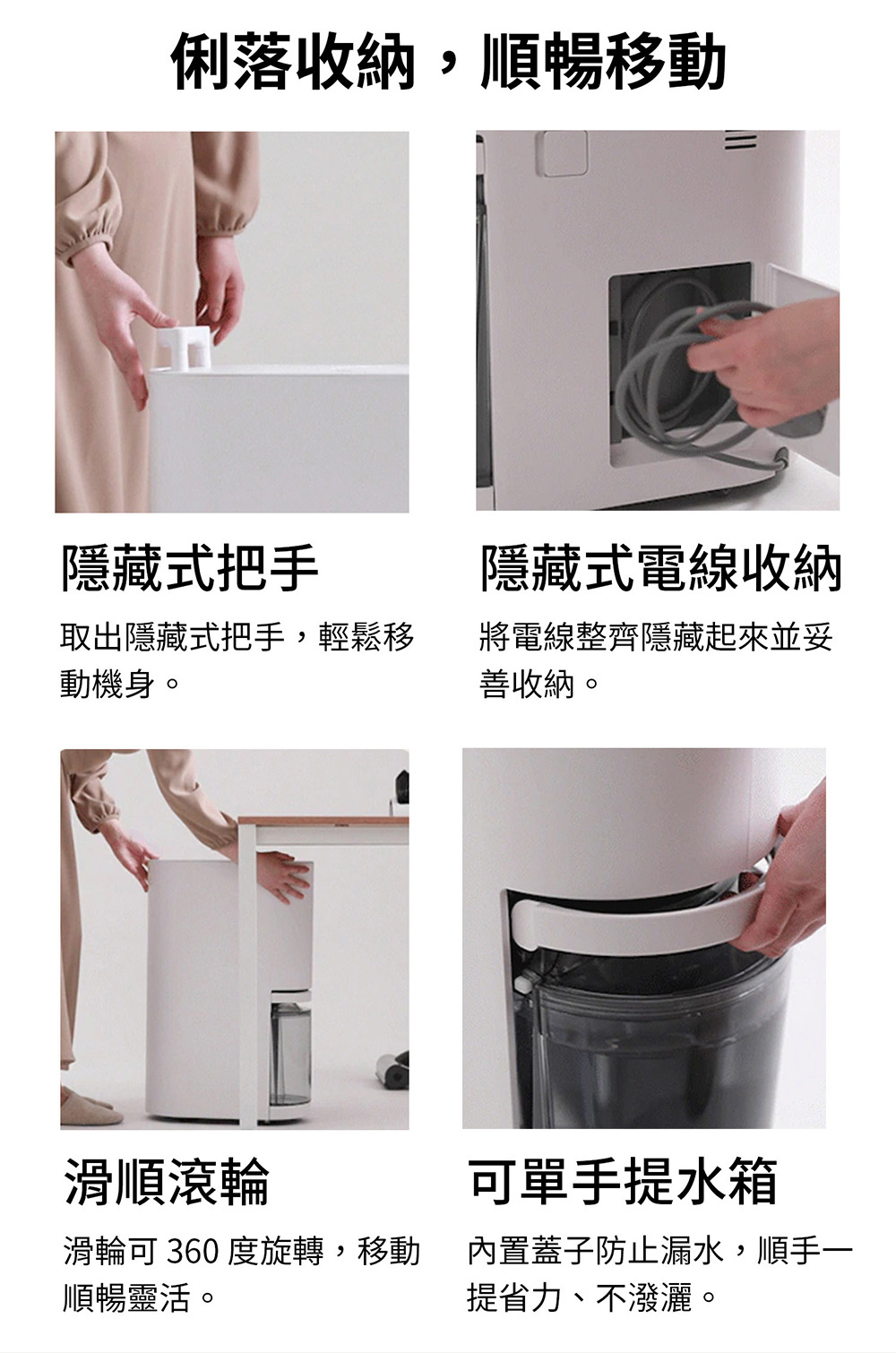 俐落收納，順暢移動

隱藏式把手

取出隱藏式把手，輕鬆移動機身。

隱藏式電線收納

將電線整齊隱藏起來並妥善收納。

滑順滾輪

滑輪可 360 度旋轉，移動順暢靈活。

可單手提水箱

內置蓋子防止漏水，順手一提省力、不潑灑。