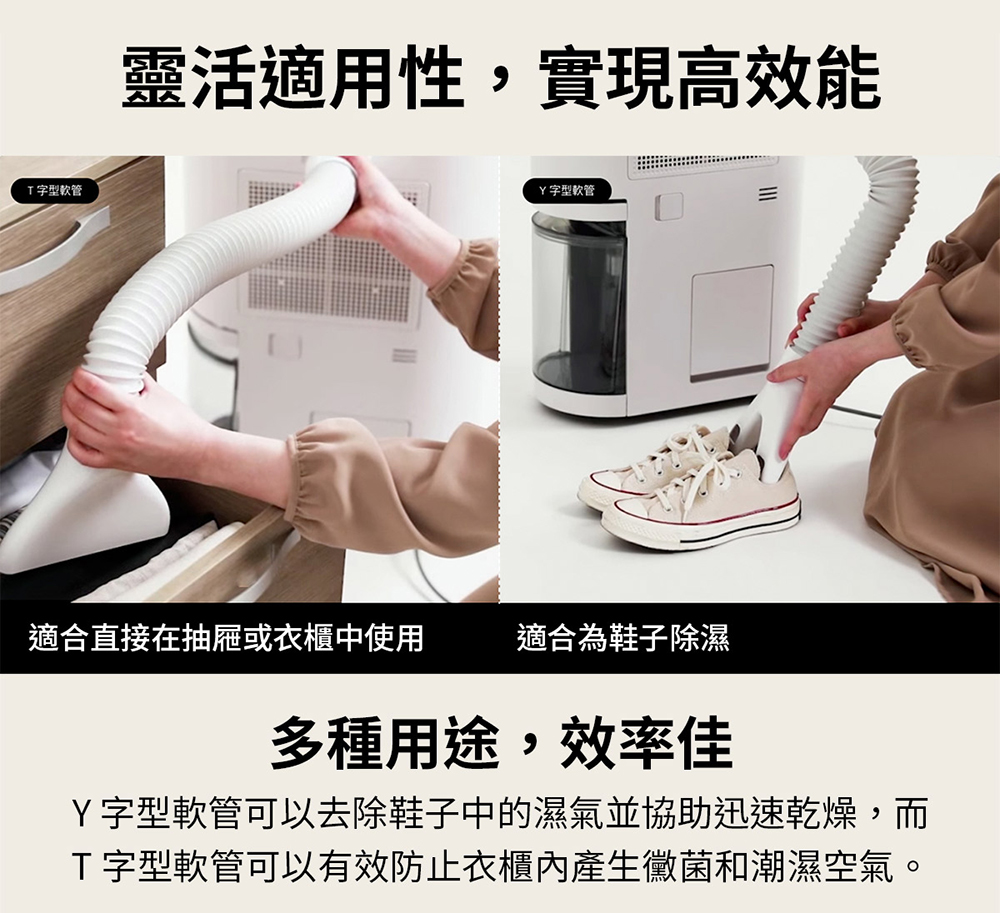 靈活適用性，實現高效能

T 字型軟管

Y 字型軟管

適合直接在抽屜或衣櫃中使用

適合為鞋子除濕

多種用途，效率佳

Y 字型軟管可以去除鞋子中的濕氣並協助迅速乾燥，而 T 字型軟管可以有效防止衣櫃內產生黴菌和潮濕空氣。