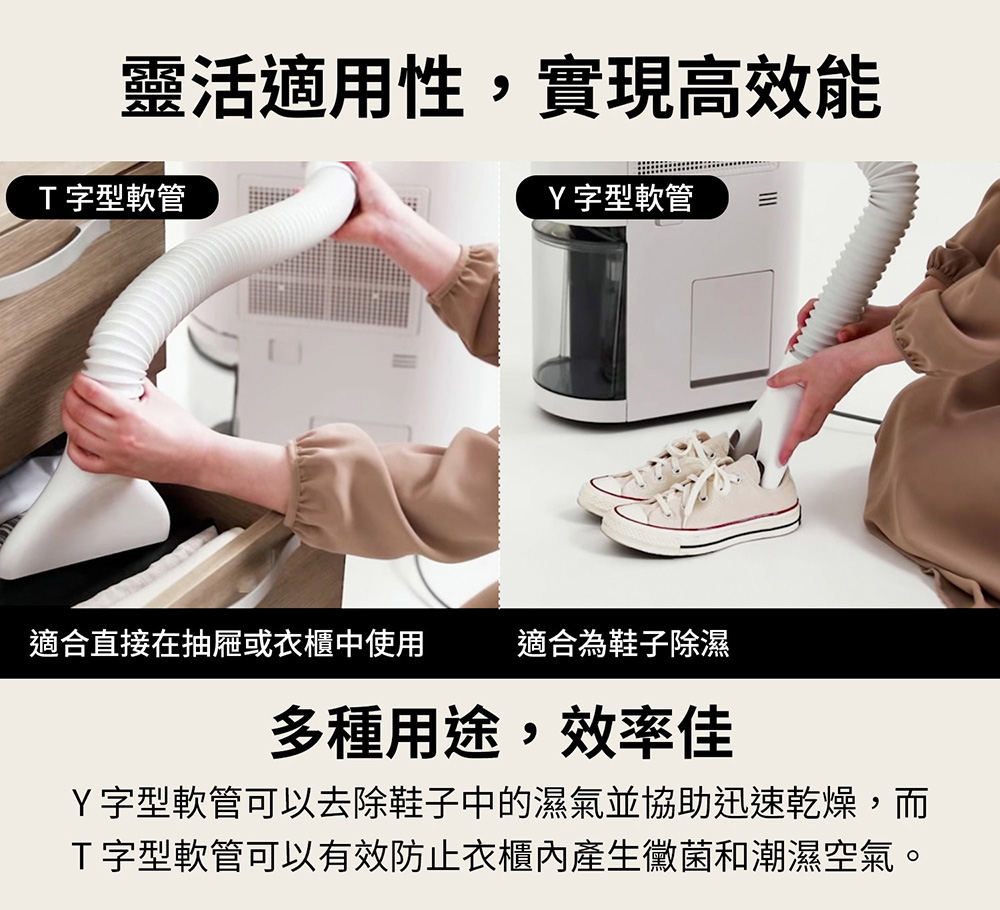 靈活適用性，實現高效能

T 字型軟管

Y 字型軟管

適合直接在抽屜或衣櫃中使用

適合為鞋子除濕

多種用途，效率佳

Y 字型軟管可以去除鞋子中的濕氣並協助迅速乾燥，而 T 字型軟管可以有效防止衣櫃內產生黴菌和潮濕空氣。