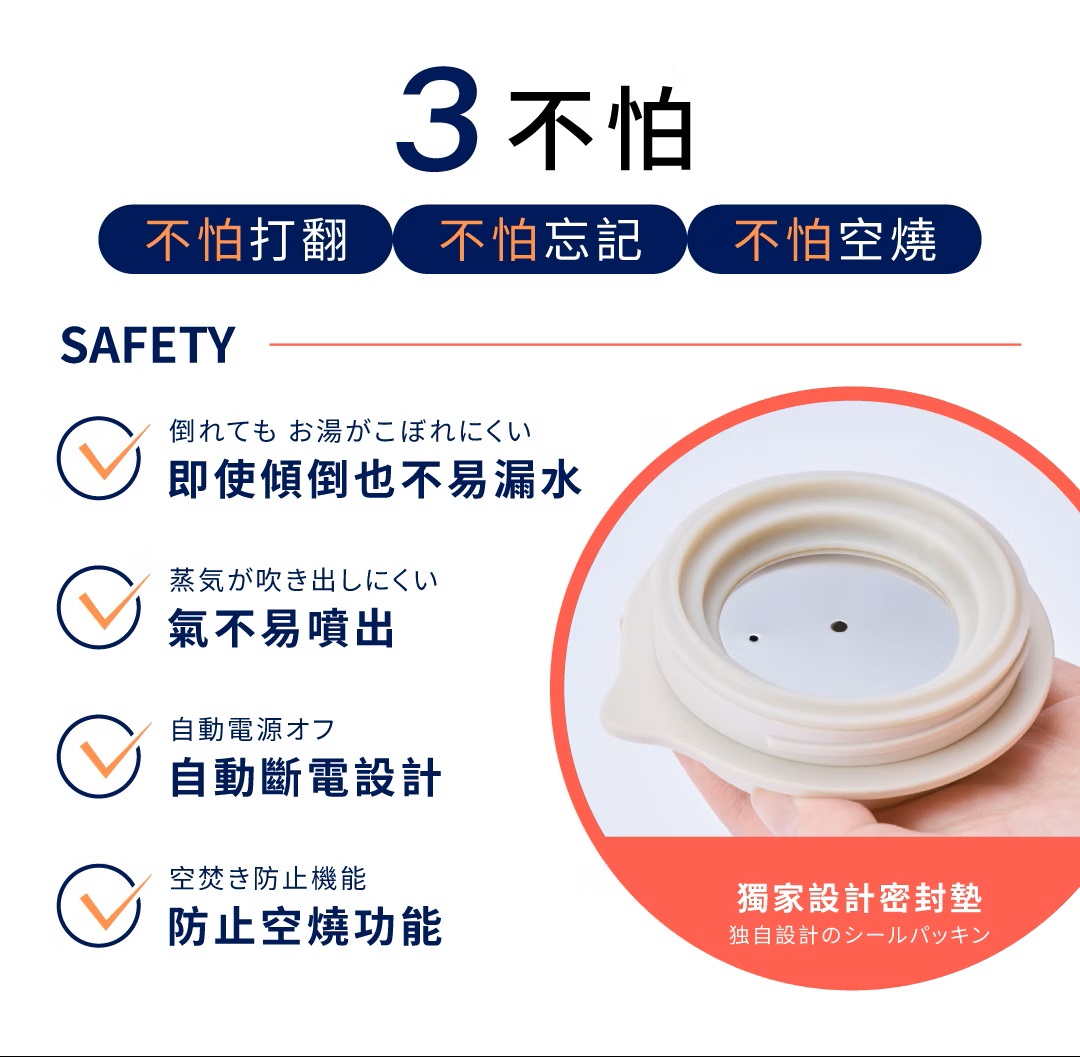 3 不怕

不怕打翻 不怕忘記 不怕空燒

SAFETY

倒れても お湯がこぼれにくい
即使傾倒也不易漏水

蒸気が吹き出しにくい
氣不易噴出

自動電源オフ
自動斷電設計

空焚き防止機能
防止空燒功能

獨家設計密封墊
独自設計のシールパッキン