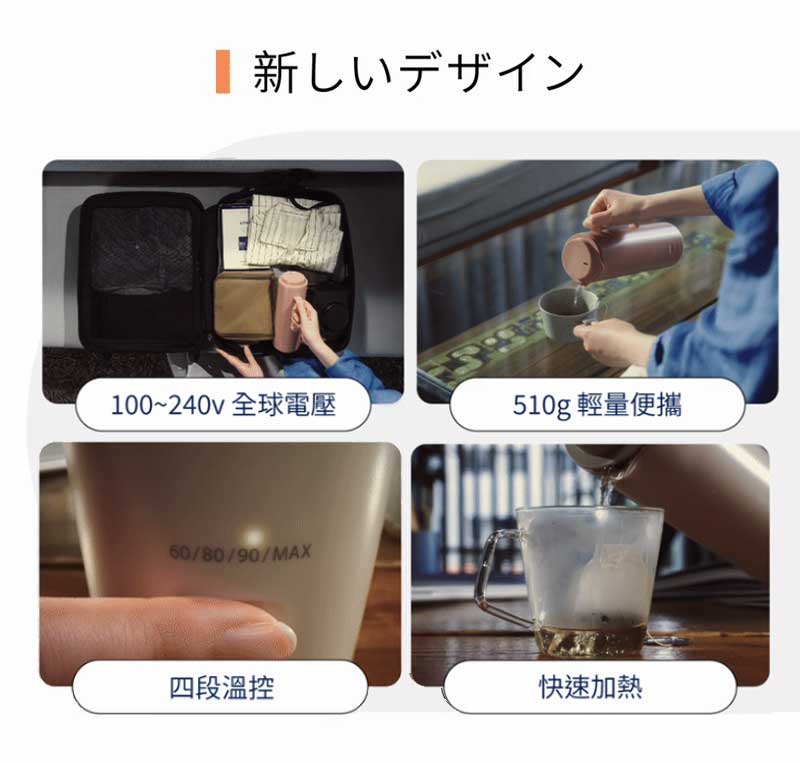 新しいデザイン

100~240v 全球電壓

510g 輕量便攜

60/80/90/MAX

四段溫控

快速加熱