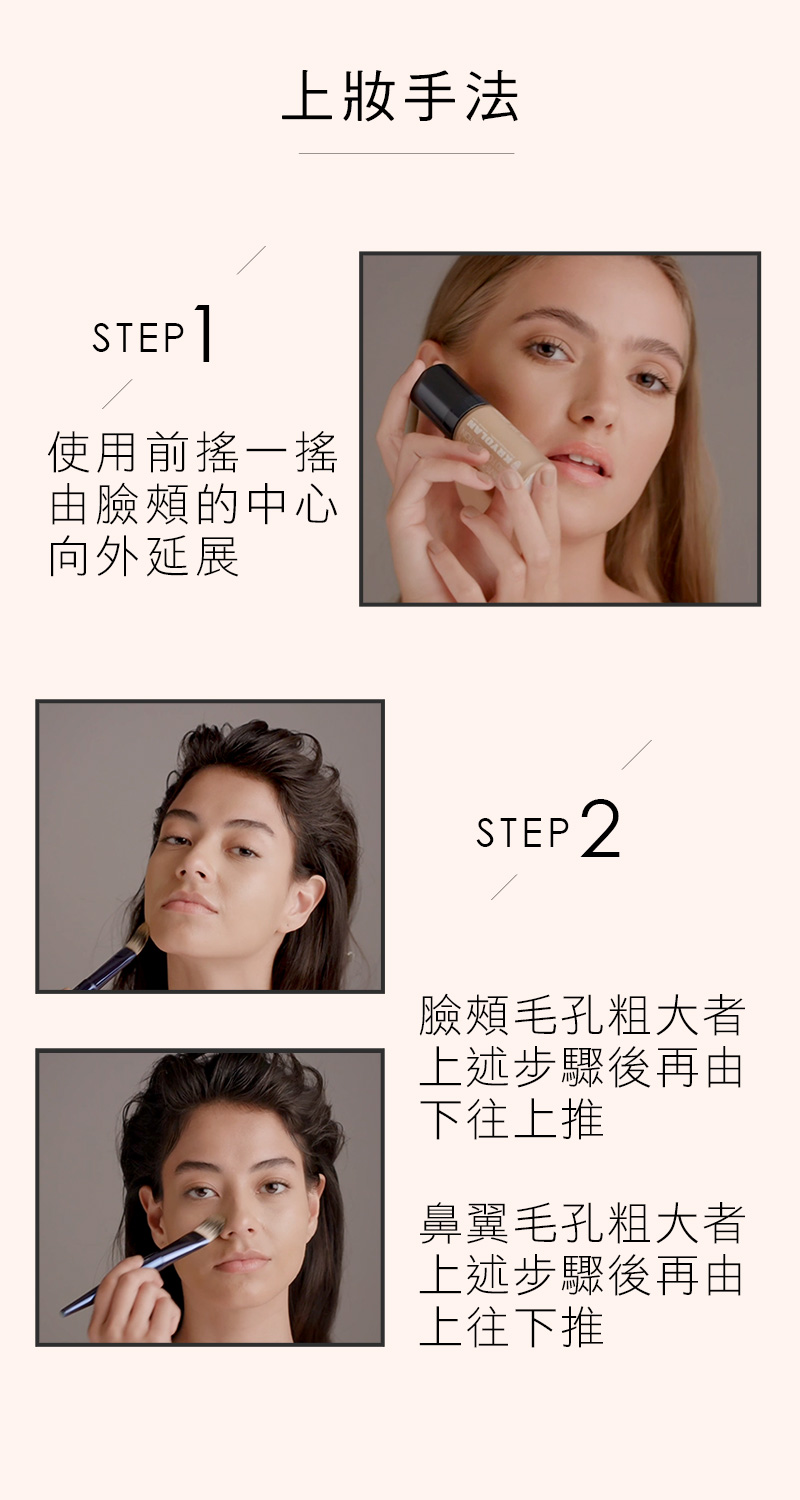 上妝手法

STEP 1

使用前搖一搖
由臉頰的中心
向外延展

KRYOLAN

STEP 2

臉頰毛孔粗大者
上述步驟後再由
下往上推

鼻翼毛孔粗大者
上述步驟後再由
上往下推