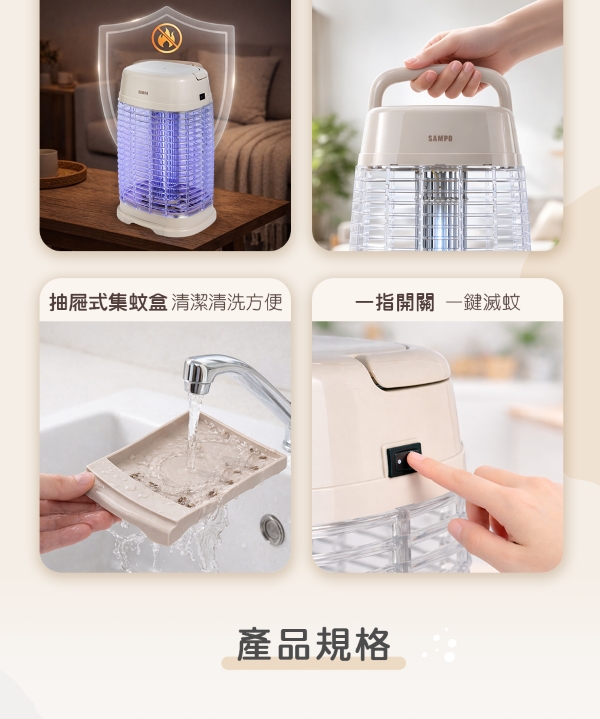 SAMPO

SAMPO

抽屜式集蚊盒 清潔清洗方便

一指開關 一鍵滅蚊

產品規格