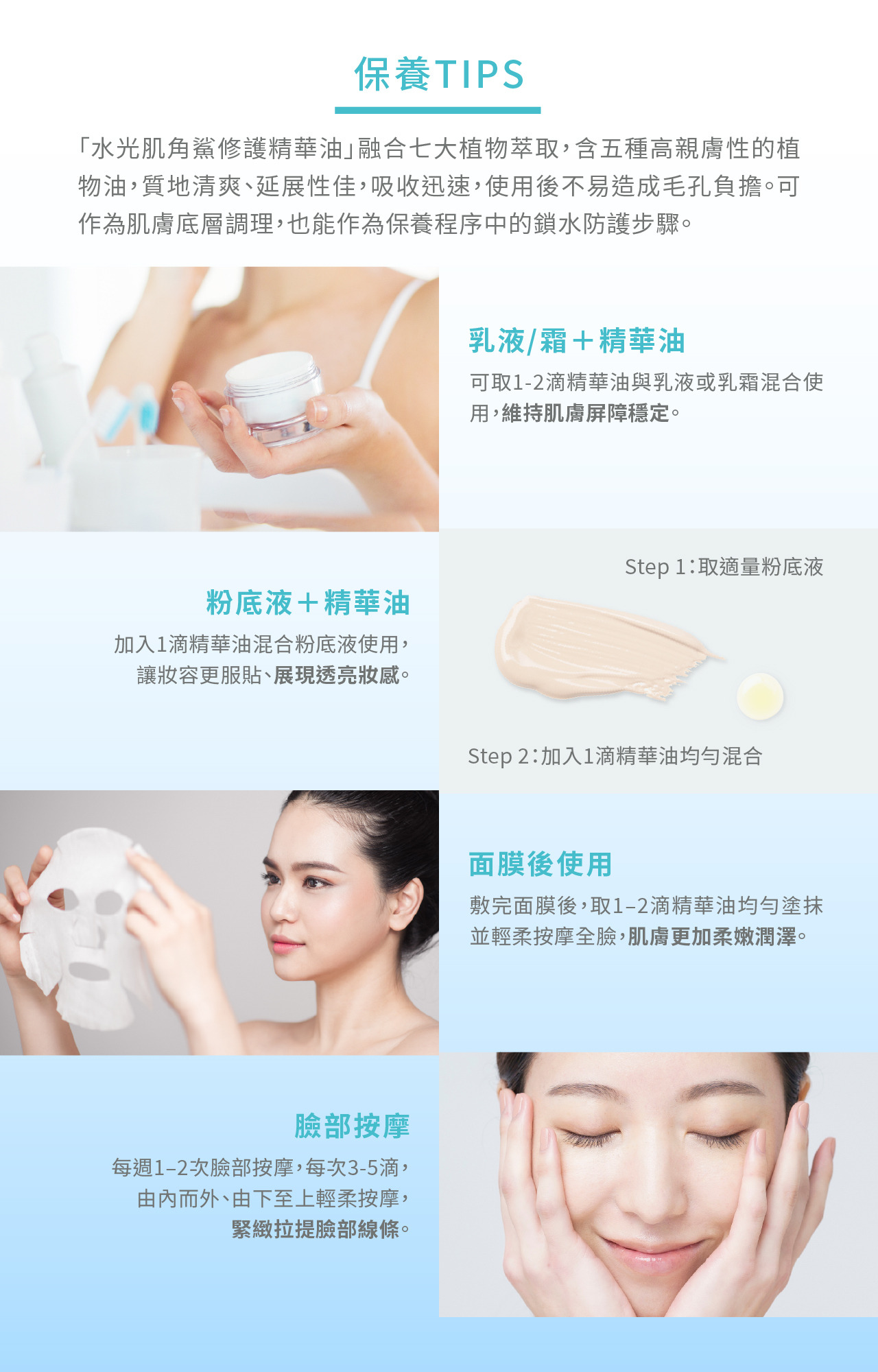 保養TIPS

「水光肌角鯊修護精華油」融合七大植物萃取，含五種高親膚性的植物油，質地清爽、延展性佳，吸收迅速，使用後不易造成毛孔負擔。可作為肌膚底層調理，也能作為保養程序中的鎖水防護步驟。

乳液/霜＋精華油

可取1-2滴精華油與乳液或乳霜混合使用，維持肌膚屏障穩定。

粉底液＋精華油

加入1滴精華油混合粉底液使用，讓妝容更服貼、展現透亮妝感。

Step 1：取適量粉底液

Step 2：加入1滴精華油均勻混合

面膜後使用

敷完面膜後，取1–2滴精華油均勻塗抹並輕柔按摩全臉，肌膚更加柔嫩潤澤。

臉部按摩

每週1–2次臉部按摩，每次3-5滴，由內而外、由下至上輕柔按摩，緊緻拉提臉部線條。