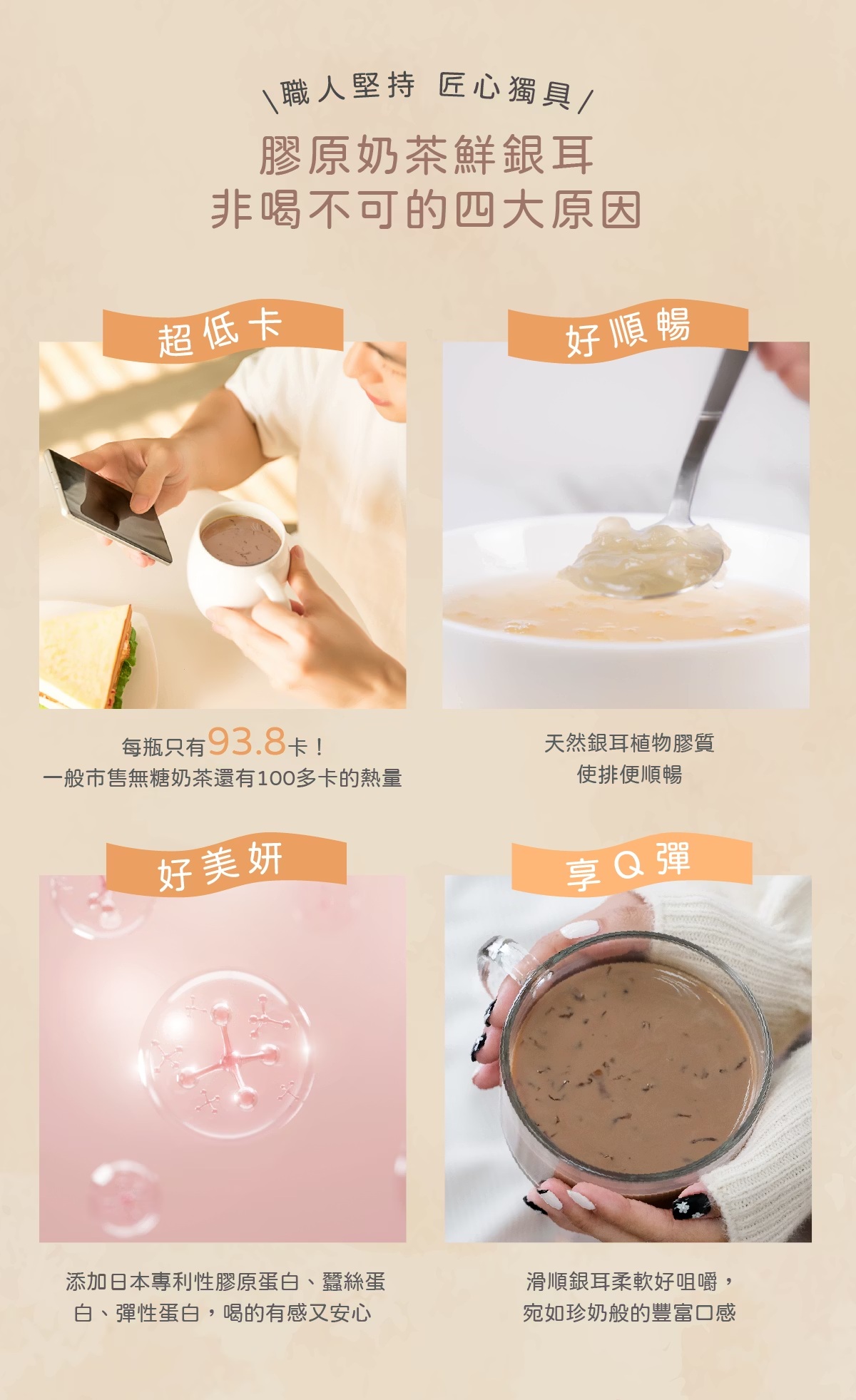 \職人堅持 匠心獨具/

膠原奶茶鮮銀耳
非喝不可的四大原因

超低卡

每瓶只有93.8卡！
一般市售無糖奶茶還有100多卡的熱量

好順暢

天然銀耳植物膠質
使排便順暢

好美妍

添加日本專利性膠原蛋白、蠶絲蛋白、彈性蛋白，喝的有感又安心

享Q彈

滑順銀耳柔軟好咀嚼，
宛如珍奶般的豐富口感