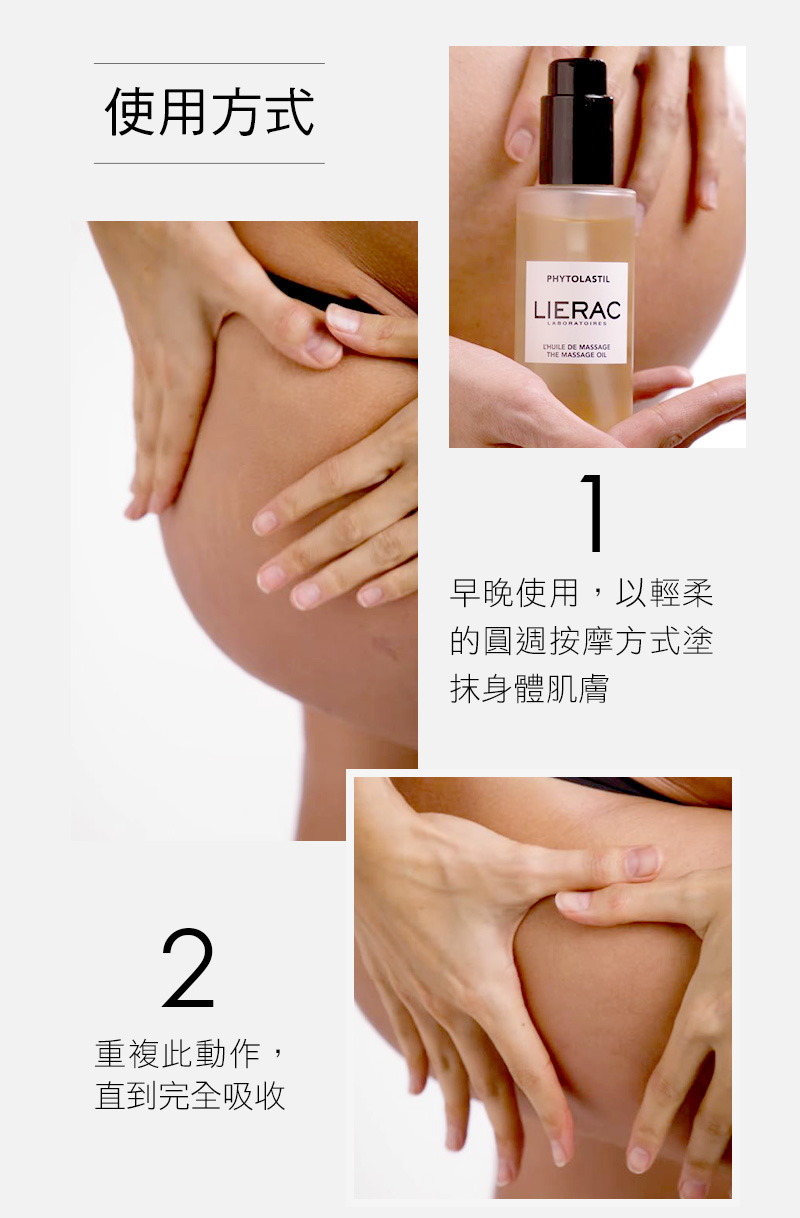 使用方式

PHYTOLASTIL
LIERAC
LABORATOIRES
L'HUILE DE MASSAGE
THE MASSAGE OIL

1
早晚使用，以輕柔的圓週按摩方式塗抹身體肌膚

2
重複此動作，直到完全吸收